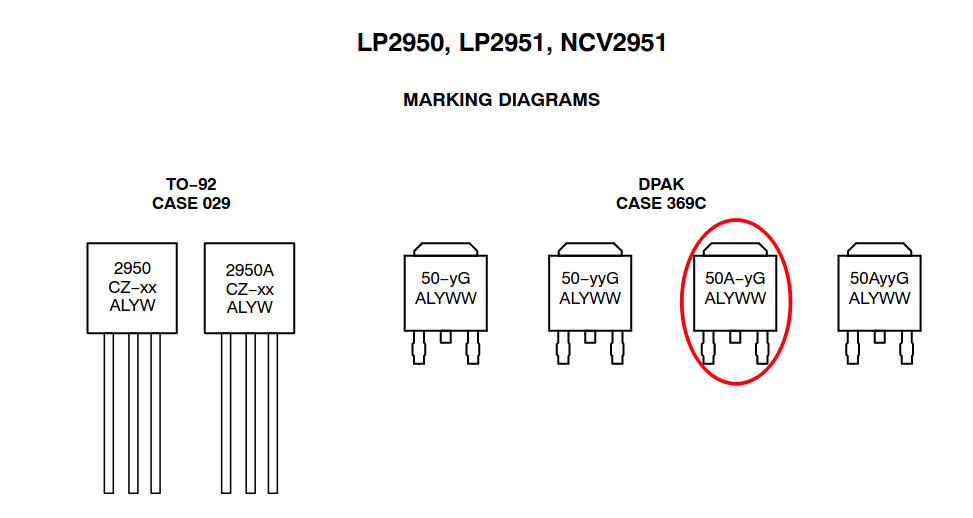 LP2950, LP2951, NCV2951

MARKING DIAGRAMS

TO−92
CASE 029

2950
CZ−xx
ALYW

2950A
CZ−xx
ALYW

DPAK
CASE 369C

50−yG
ALYWW

50−yyG
ALYWW

50A−yG
ALYWW

50AyyG
ALYWW